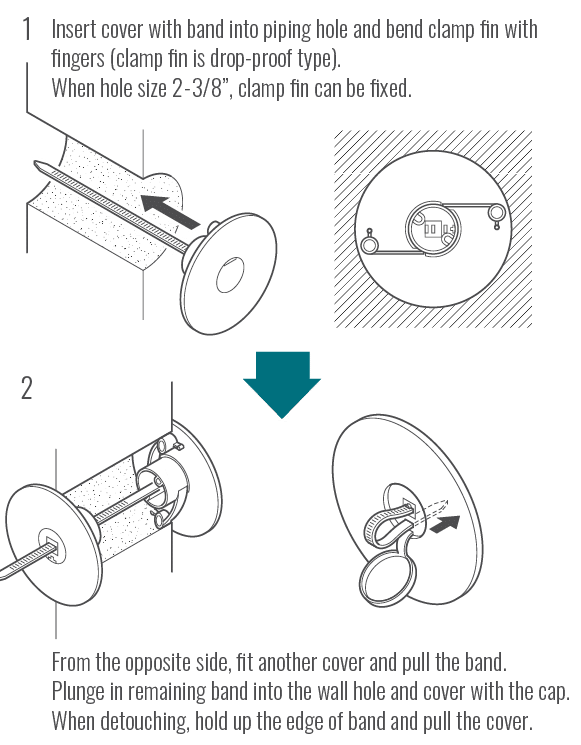 1 Insert cover with band into piping hole and bend clamp fin with fingers (clamp fin is drop-proof type).
When hole size 2-3/8", clamp fin can be fixed.

2

From the opposite side, fit another cover and pull the band.
Plunge in remaining band into the wall hole and cover with the cap.
When detouching, hold up the edge of band and pull the cover.